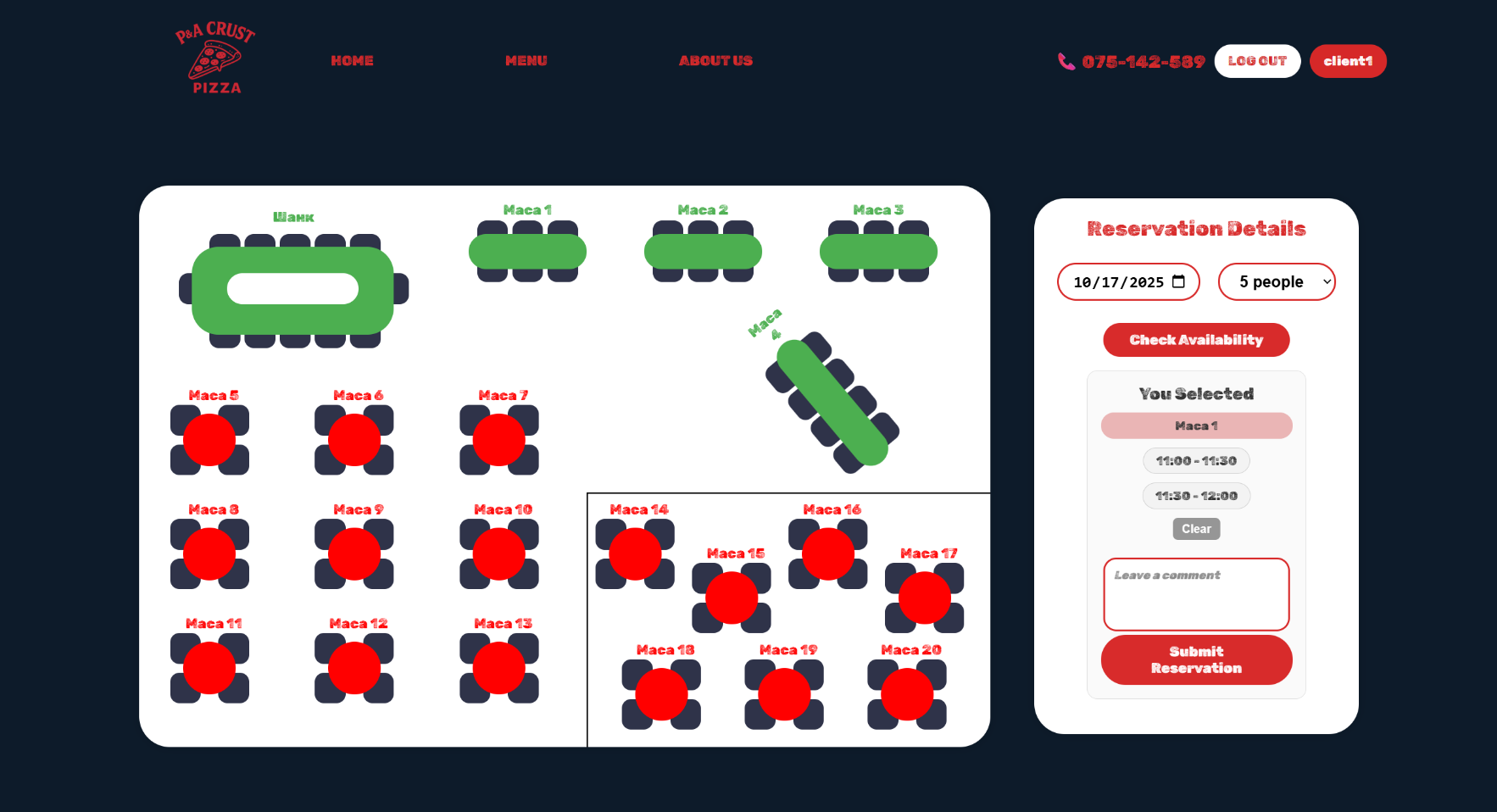 P&A CRUST
PIZZA

HOME MENU ABOUT US

075-142-589 LOG OUT client1

Шанк

Маса 1

Маса 2

Маса 3

Маса 4

Маса 5

Маса 6

Маса 7

Маса 8

Маса 9

Маса 10

Маса 11

Маса 12

Маса 13

Маса 14

Маса 15

Маса 16

Маса 17

Маса 18

Маса 19

Маса 20

Reservation Details

10/17/2025

5 people

Check Availability

You Selected

Маса 1

11:00 - 11:30

11:30 - 12:00

Clear

Leave a comment

Submit Reservation